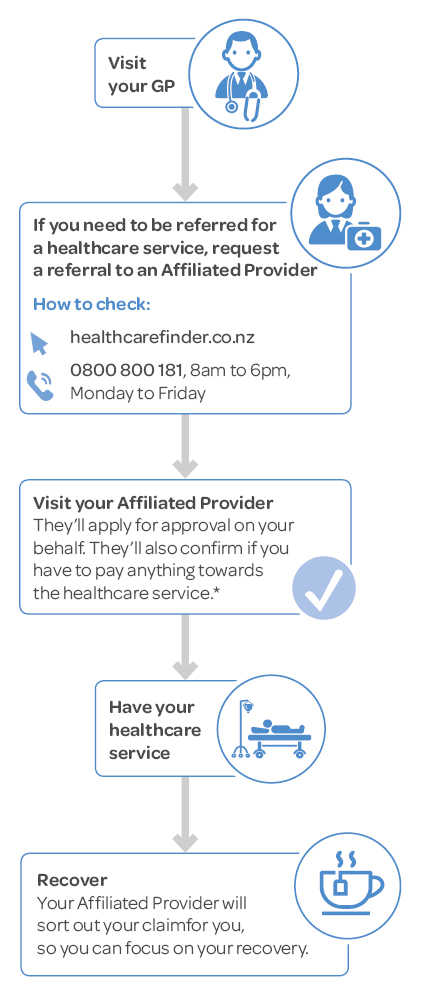 Visit your GP

If you need to be referred for a healthcare service, request a referral to an Affiliated Provider

How to check:

healthcarefinder.co.nz

0800 800 181, 8am to 6pm, Monday to Friday

Visit your Affiliated Provider
They'll apply for approval on your behalf. They'll also confirm if you have to pay anything towards the healthcare service.*

Have your healthcare service

Recover
Your Affiliated Provider will sort out your claimfor you, so you can focus on your recovery.